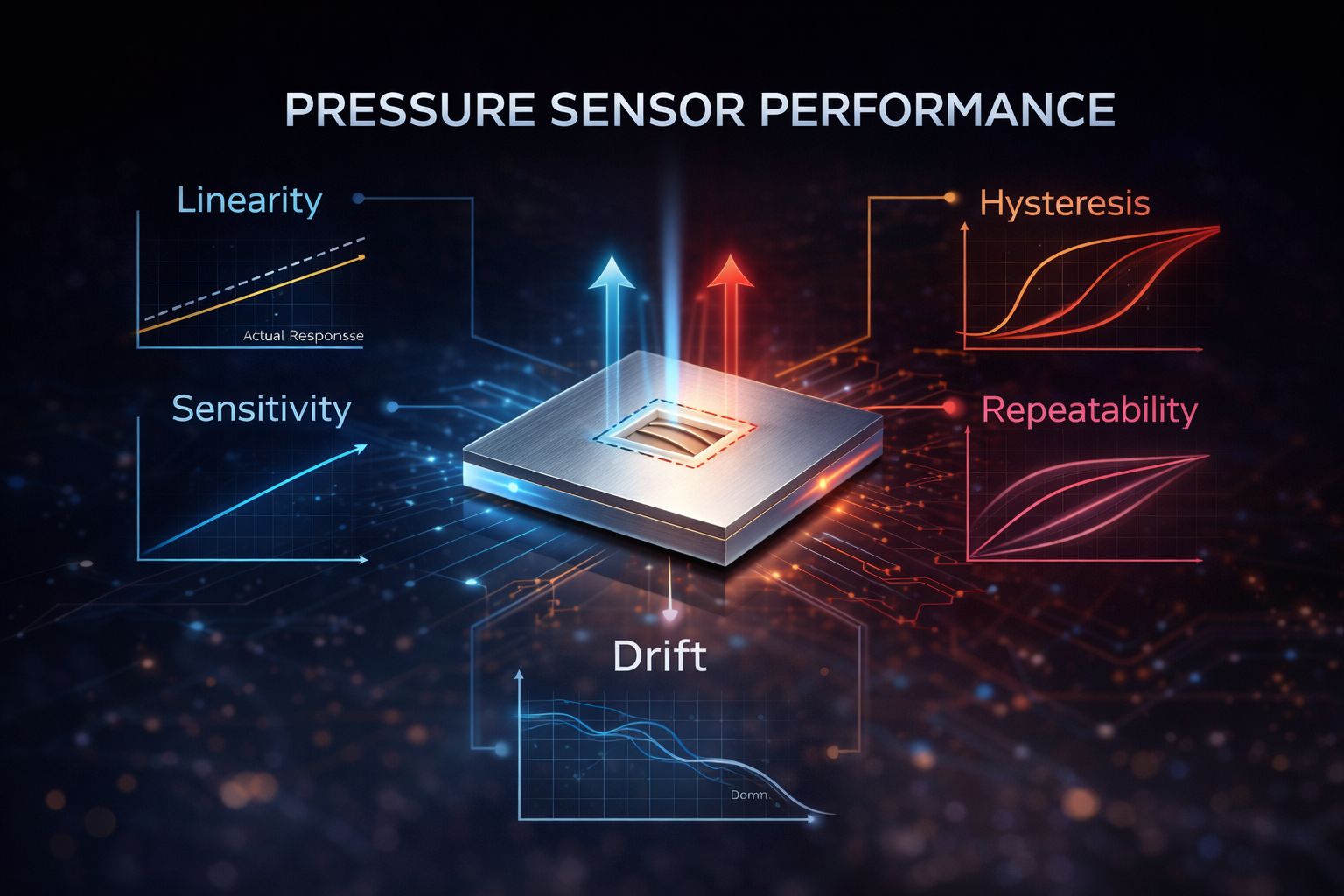 PRESSURE SENSOR PERFORMANCE

Linearity

Actual Responsse

Sensitivity

Hysteresis

Repeatability

Drift

Domn